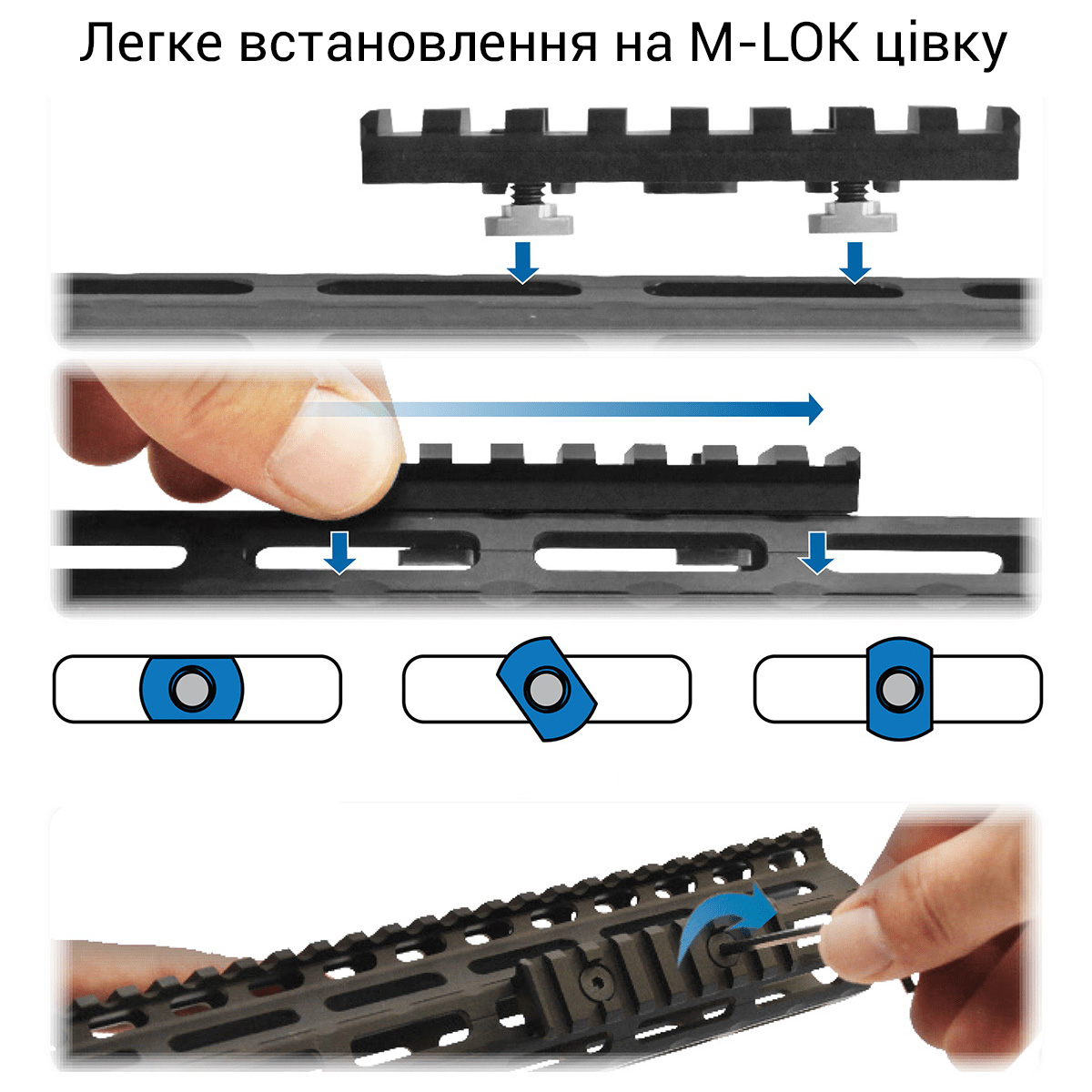 Легке встановлення на M-LOK цівку