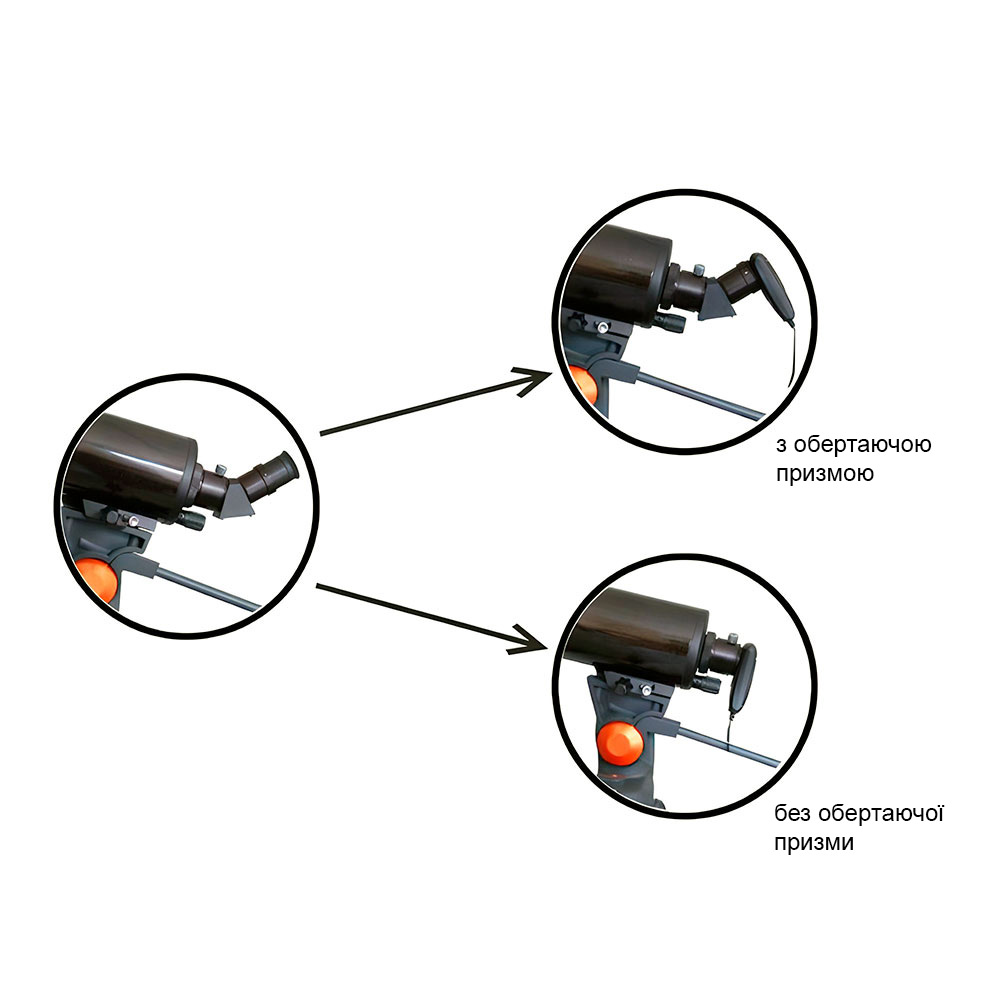 з обертаючою призмою

без обертаючої призми