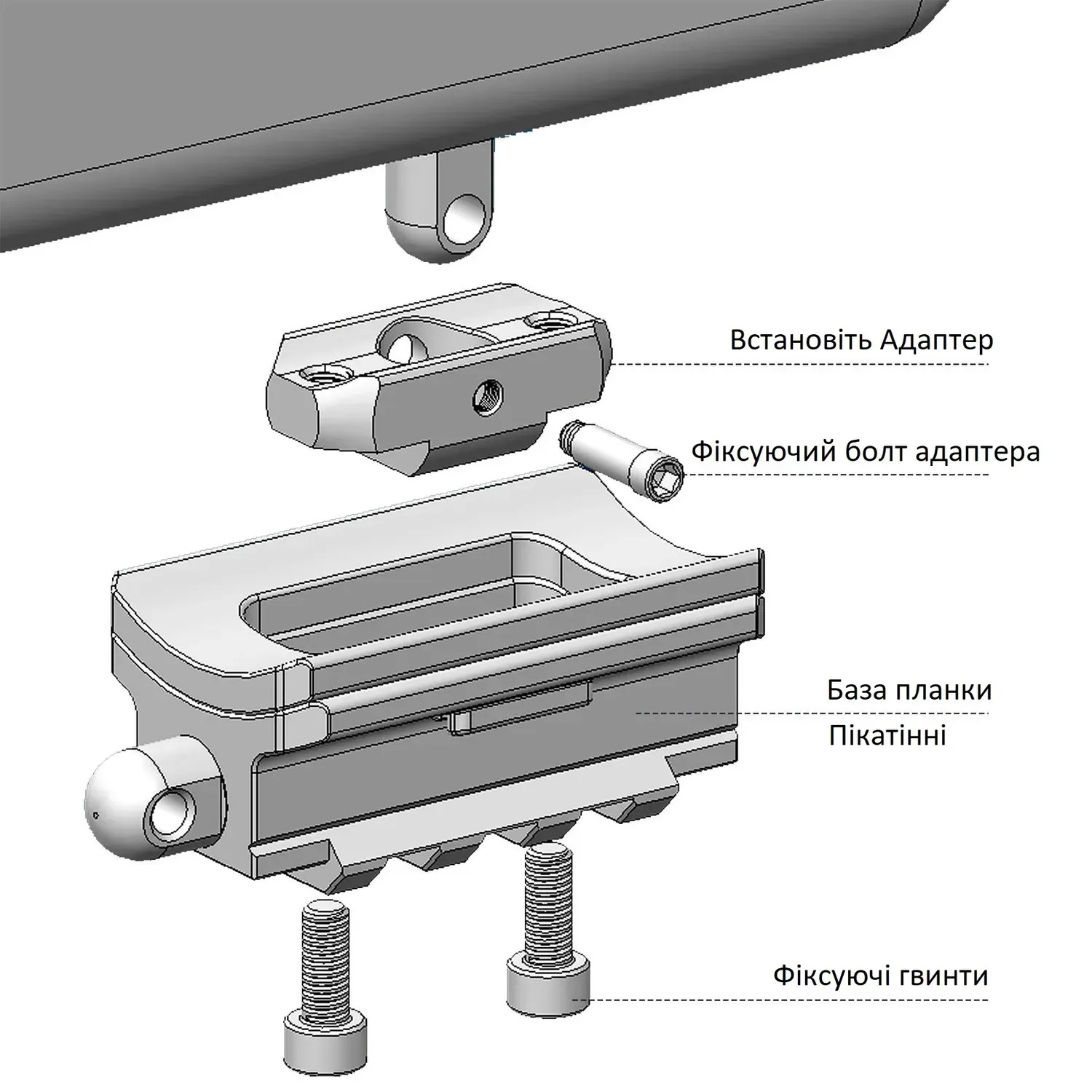 Встановіть Адаптер

Фіксуючий болт адаптера

База планки
Пікатінні

Фіксуючі гвинти